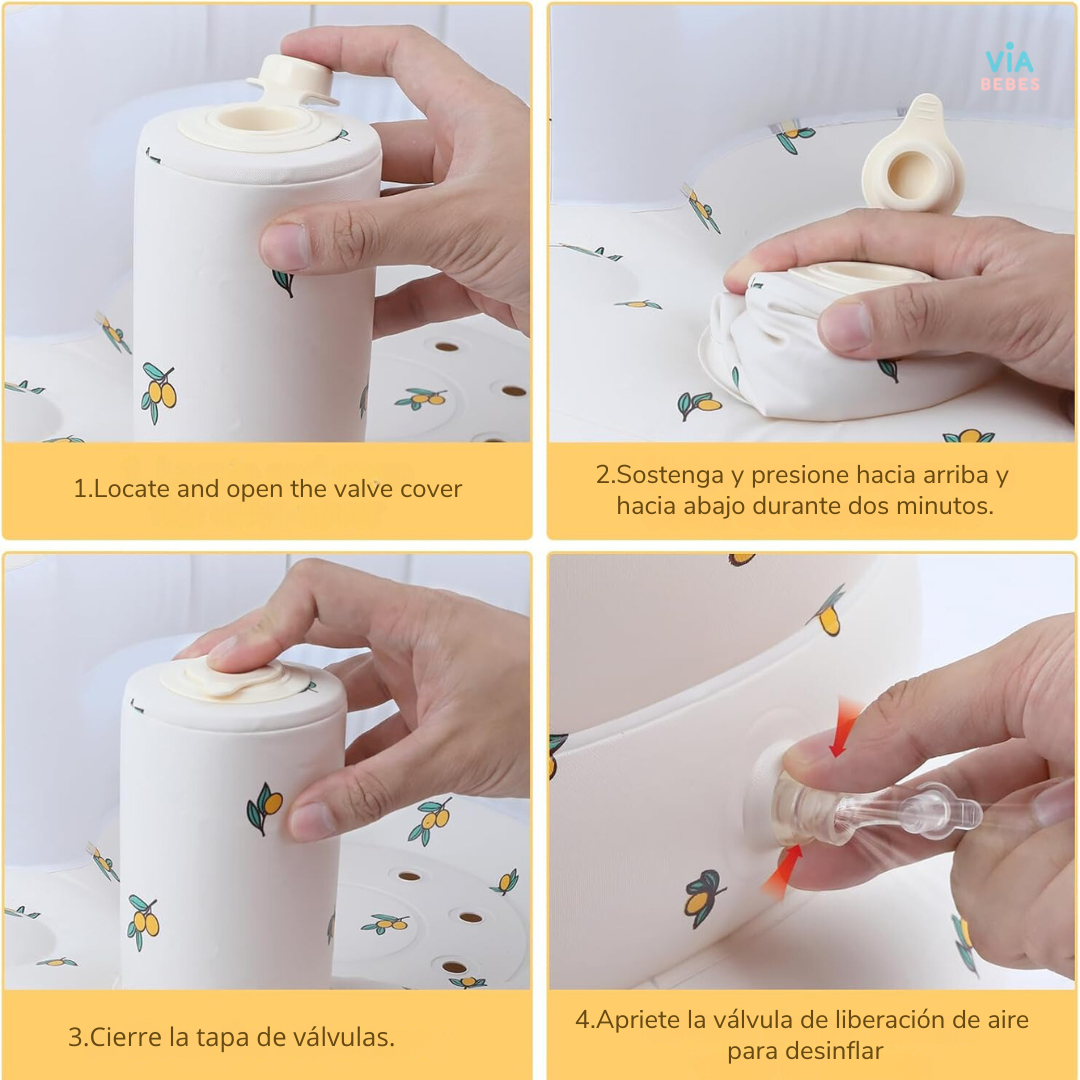 VIA BEBES

1.Locate and open the valve cover

2.Sostenga y presione hacia arriba y hacia abajo durante dos minutos.

3.Cierre la tapa de válvulas.

4.Apriete la válvula de liberación de aire para desinflar